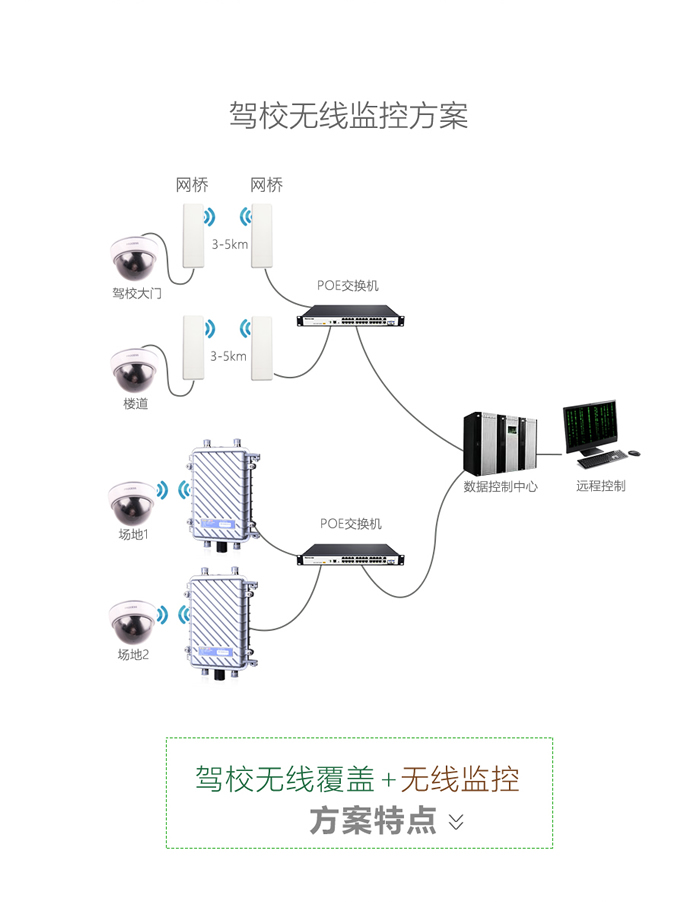 驾校无线监控方案

网桥 网桥

3-5km

驾校大门

POE交换机

3-5km

楼道

数据控制中心

远程控制

场地1

POE交换机

场地2

驾校无线覆盖+无线监控
方案特点